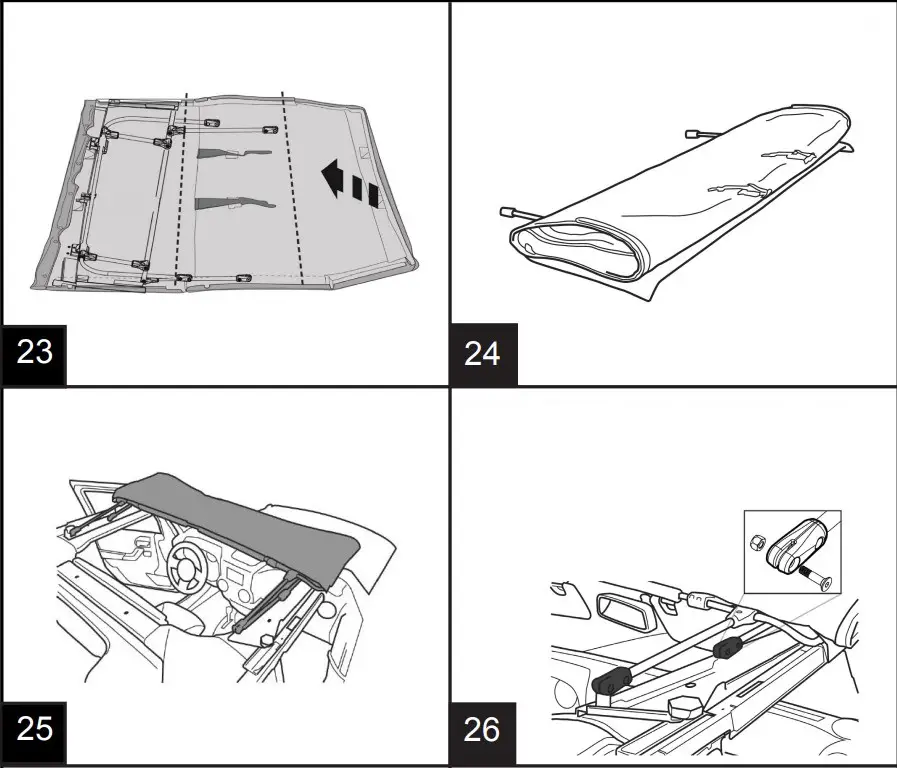 23

24

25

26