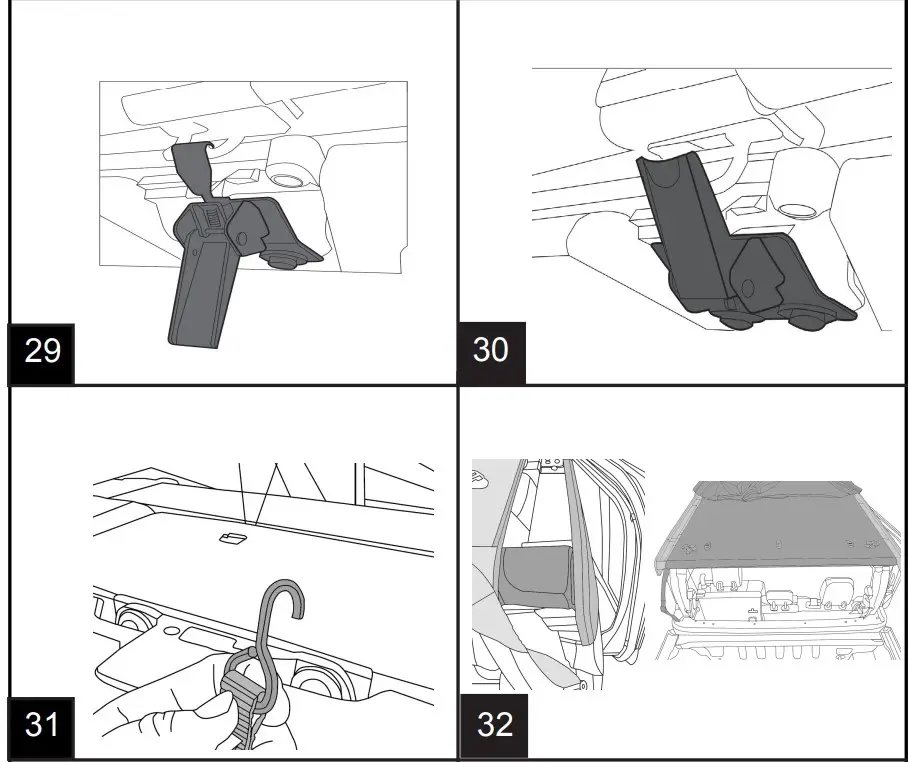 29

30

31

32