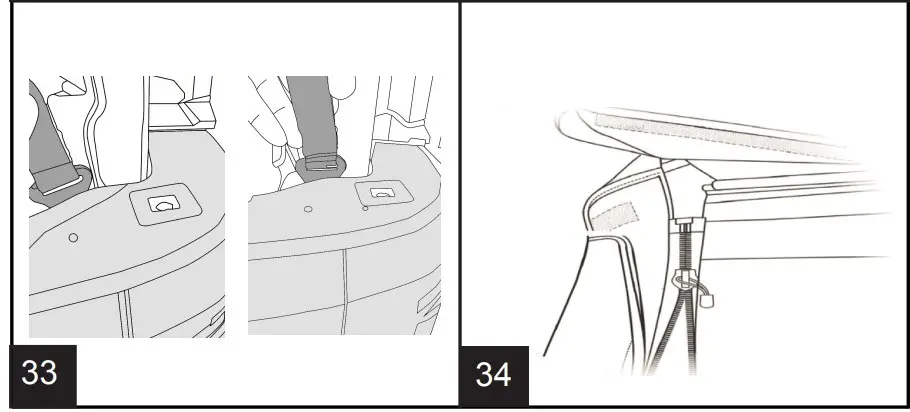 33

34