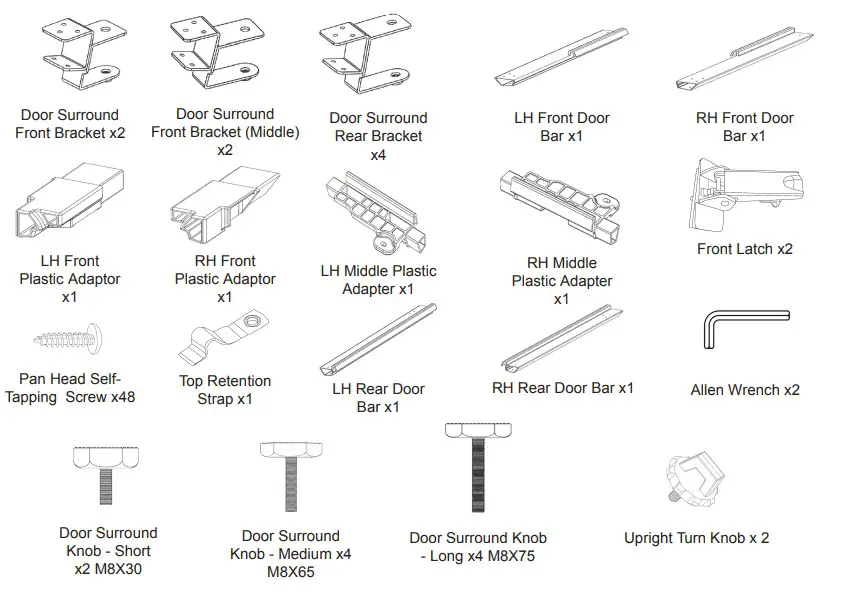 Door Surround Front Bracket x2

Door Surround Front Bracket (Middle) x2

Door Surround Rear Bracket x4

LH Front Door Bar x1

RH Front Door Bar x1

LH Front Plastic Adaptor x1

RH Front Plastic Adaptor x1

LH Middle Plastic Adapter x1

RH Middle Plastic Adapter x1

Front Latch x2

Pan Head Self-Tapping Screw x48

Top Retention Strap x1

LH Rear Door Bar x1

RH Rear Door Bar x1

Allen Wrench x2

Door Surround Knob - Short x2 M8X30

Door Surround Knob - Medium x4 M8X65

Door Surround Knob - Long x4 M8X75

Upright Turn Knob x 2