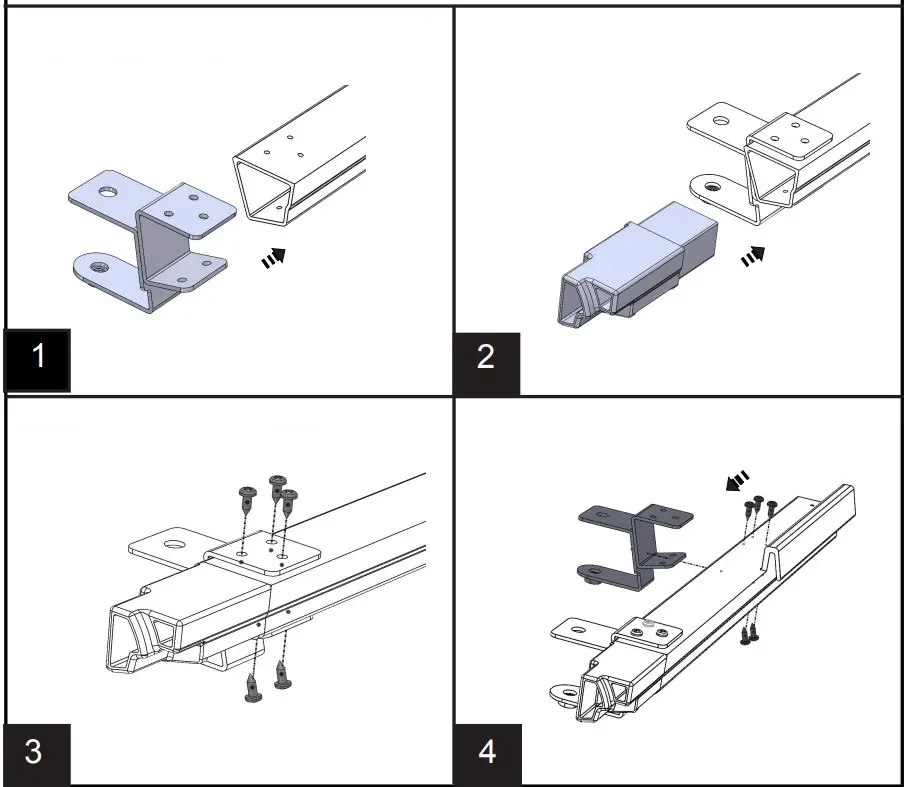 1

2

3

4