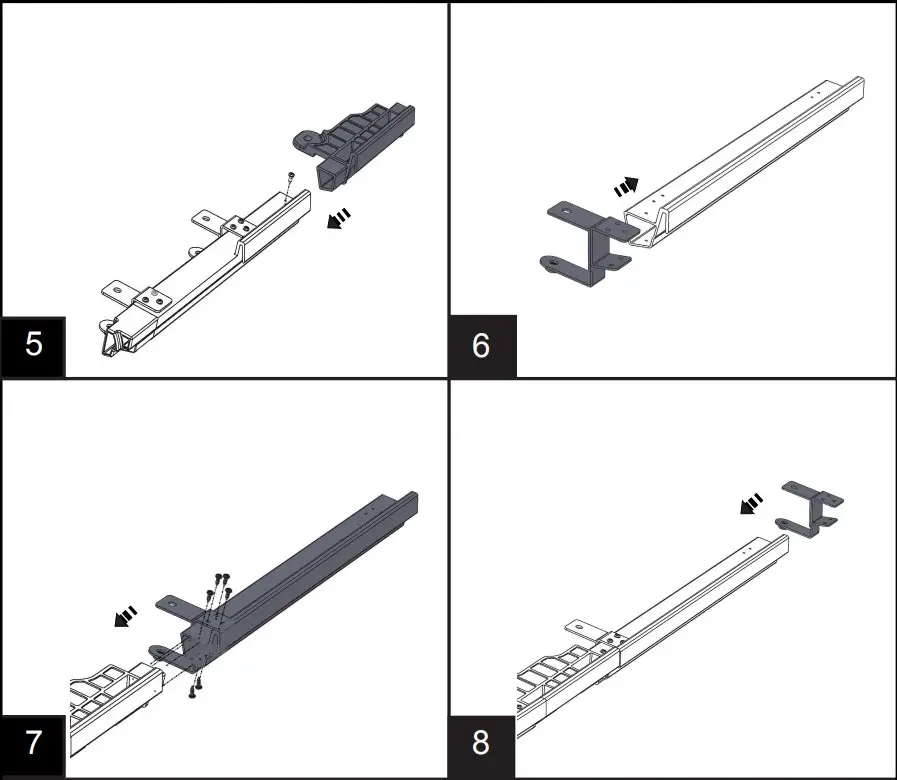 5

6

7

8