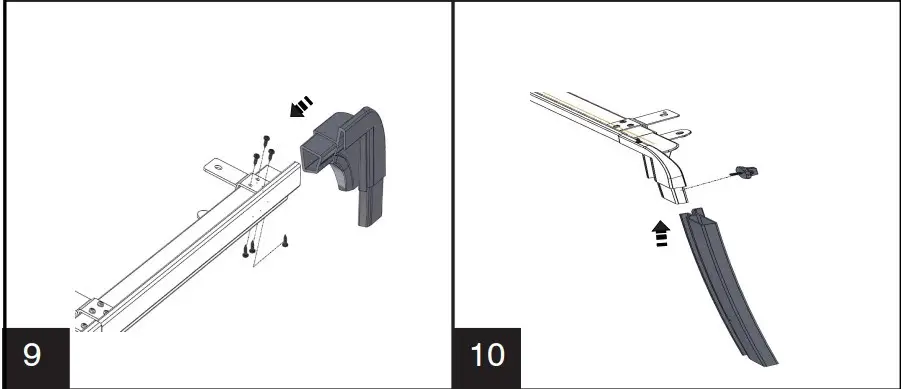 9

10