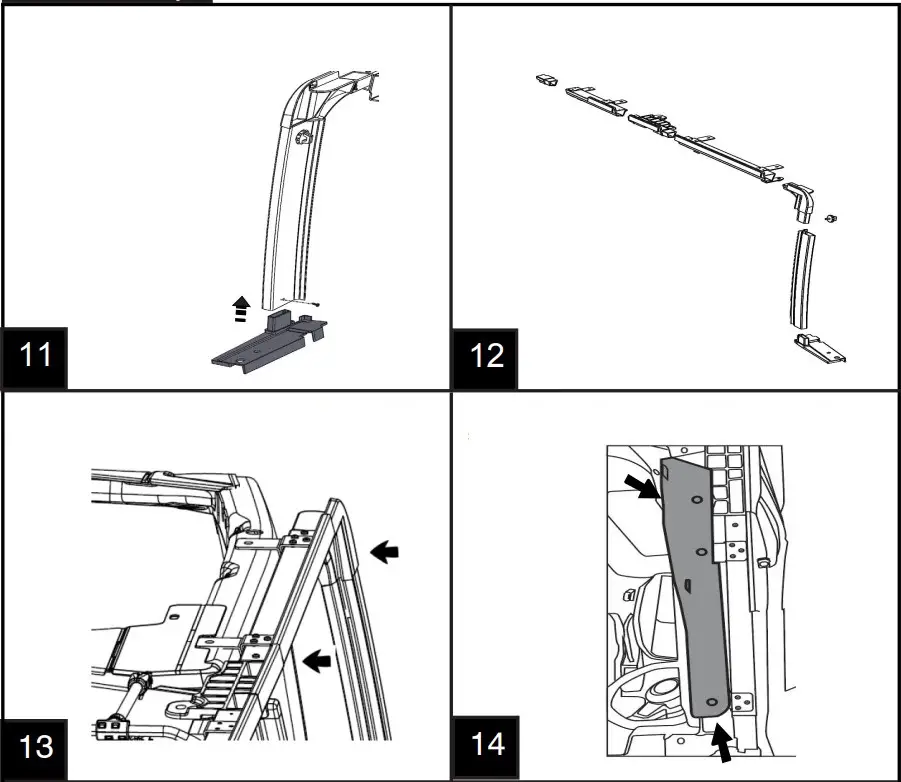 11

12

13

14