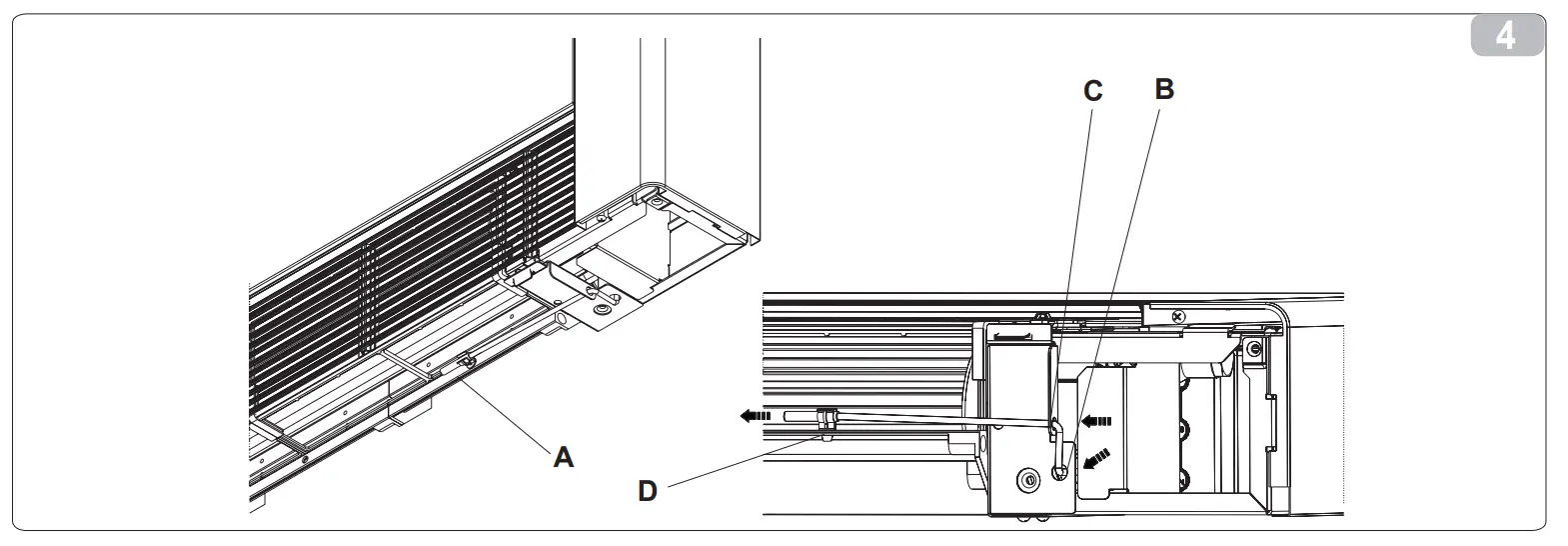 4

C B

A

D