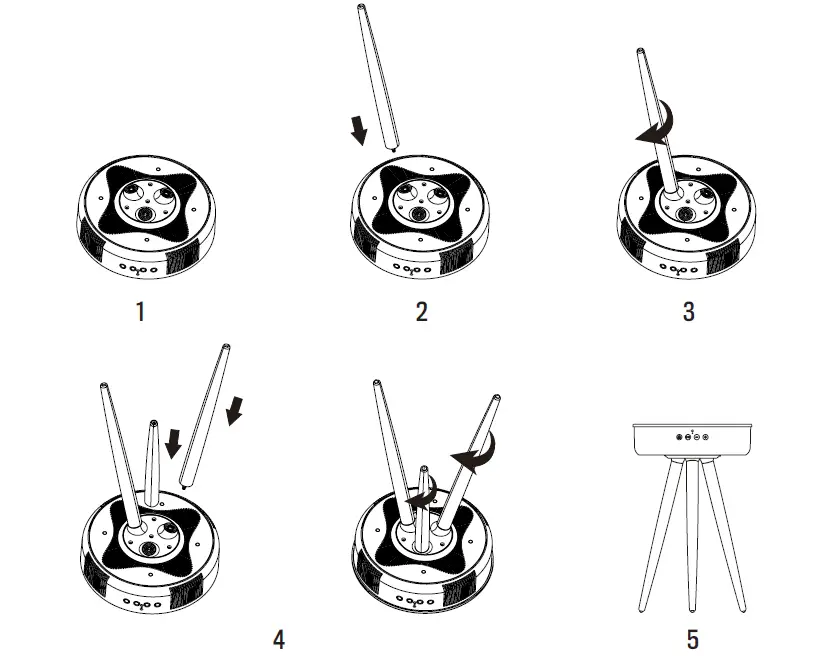 1

2

3

4

5