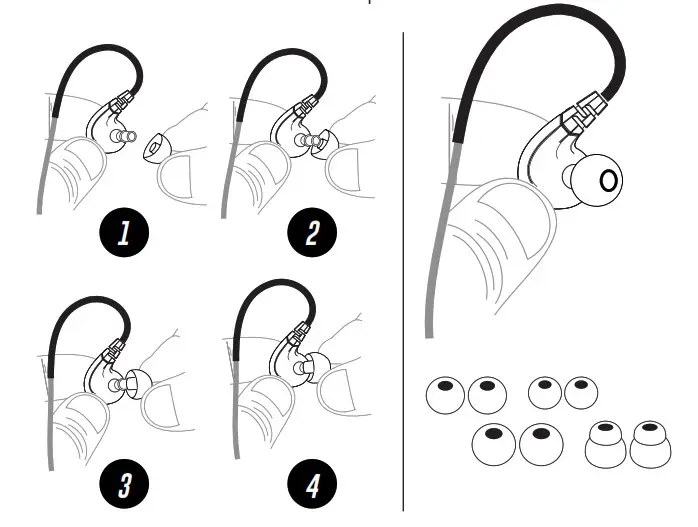 1
2
3
4