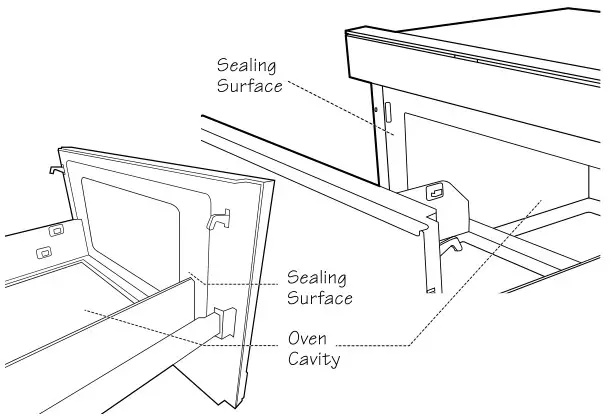 Sealing Surface

Sealing Surface

Oven Cavity