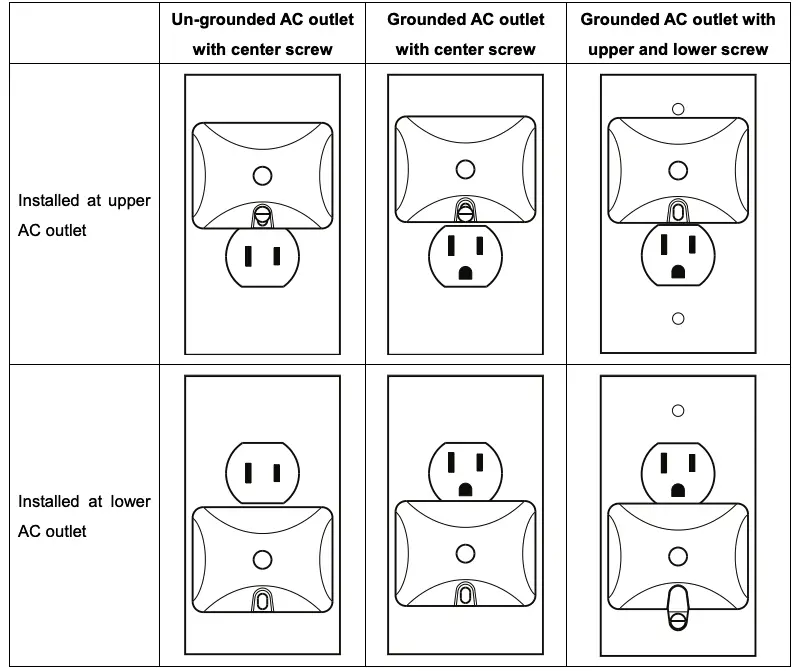 | | Un-grounded AC outlet with center screw | Grounded AC outlet with center screw | Grounded AC outlet with upper and lower screw |
|---|---|---|---|
| Installed at upper AC outlet | | | |
| Installed at lower AC outlet | | | |