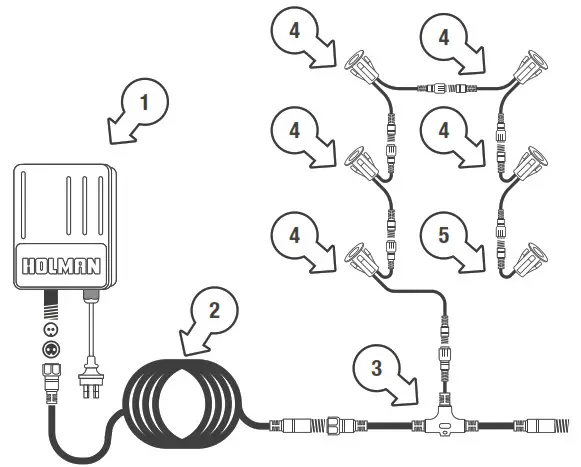 4
4
1
4
4
4
5
HOLMAN
2
3