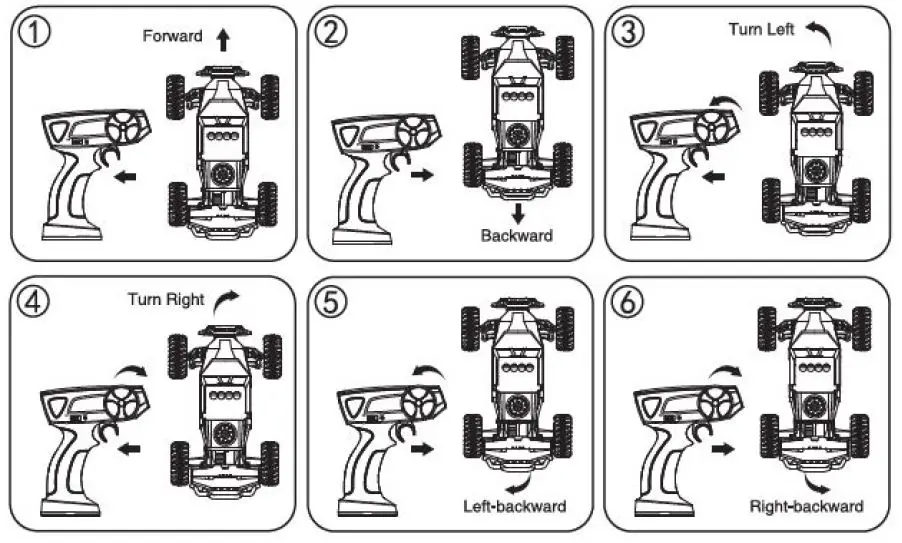 ① Forward

② Backward

③ Turn Left

④ Turn Right

⑤ Left-backward

⑥ Right-backward