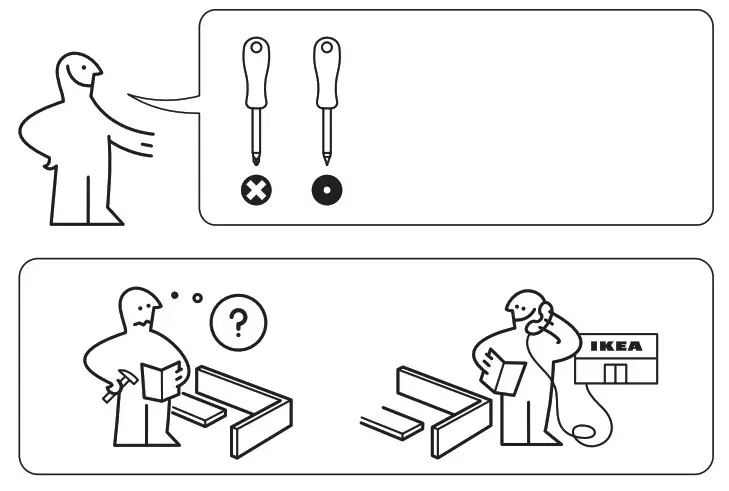 ?

IKEA