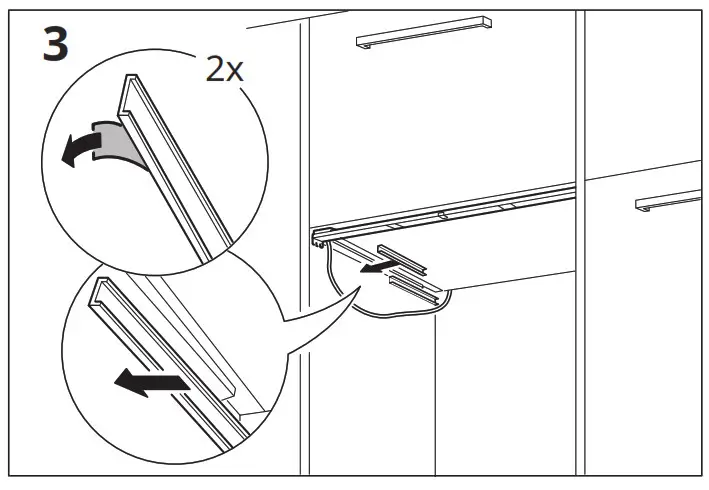 3

2x