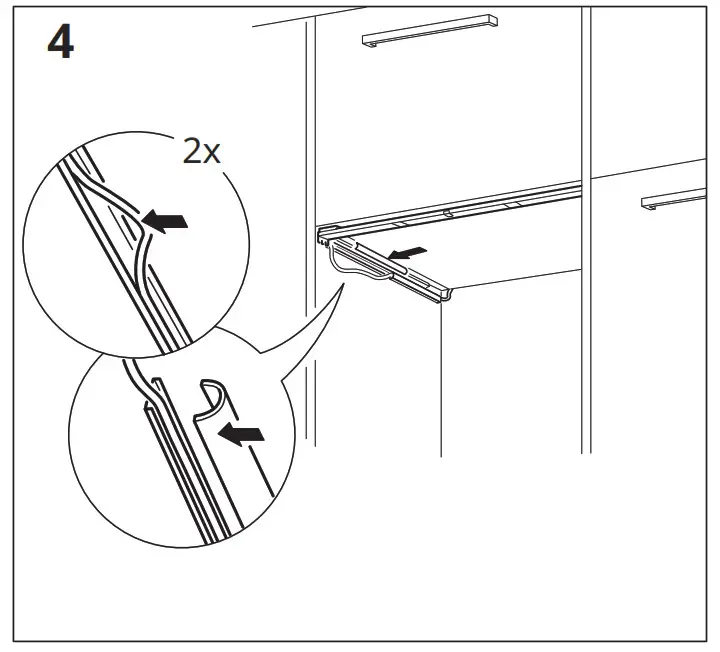 4

2x