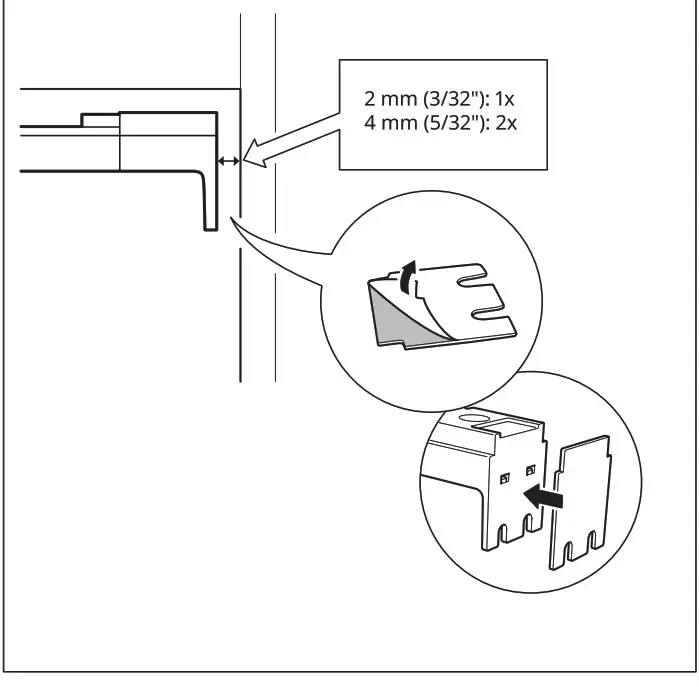 2 mm (3/32"): 1x
4 mm (5/32"): 2x