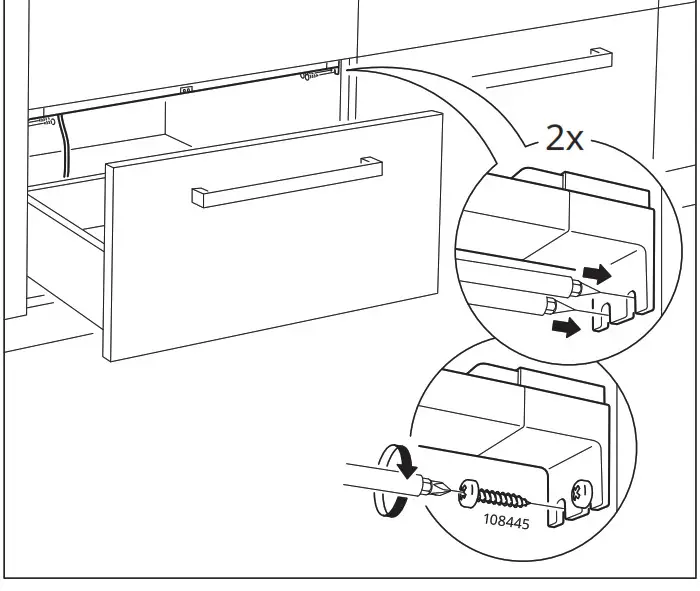 2x

108445