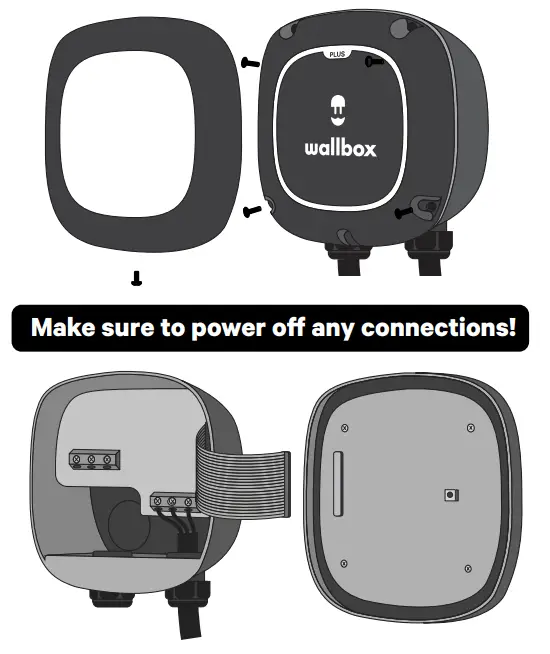 PLUS

wallbox

Make sure to power off any connections!