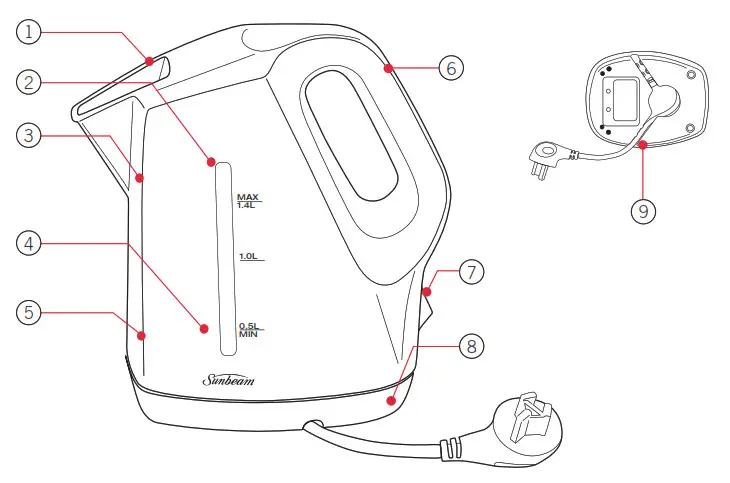 1
2
3
4
5
MAX
1.4L
1.0L
0.5L
MIN
Sunbeam
6
7
8
9