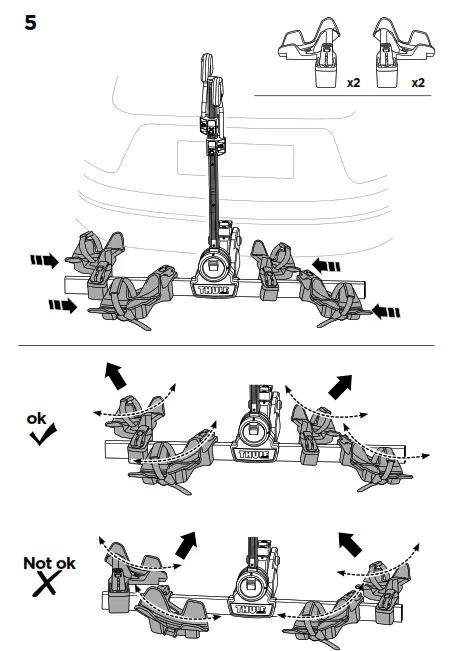 5

x2

x2

THULE

ok

THULE

Not ok

THULE