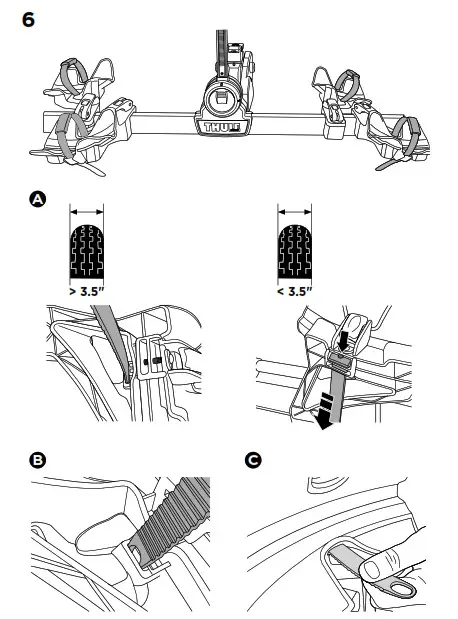 6

THULE

A

> 3.5"

< 3.5"

B

C