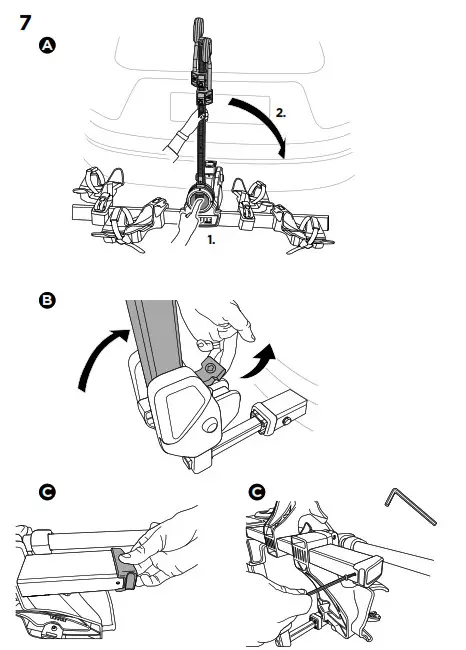 7

A

2.

1.

B

C

C