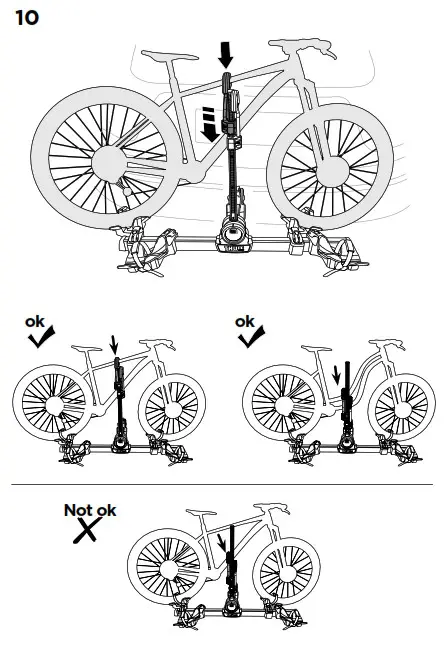 10

ok

ok

Not ok