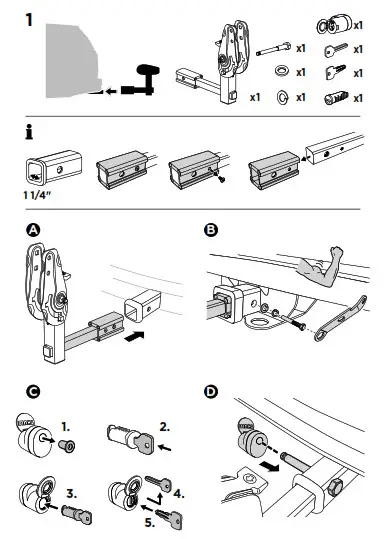 1

x1
x1
x1
x1
x1
x1
x1
x1

i

1 1/4"

A

B

C

1.
2.
3.
4.
5.

D