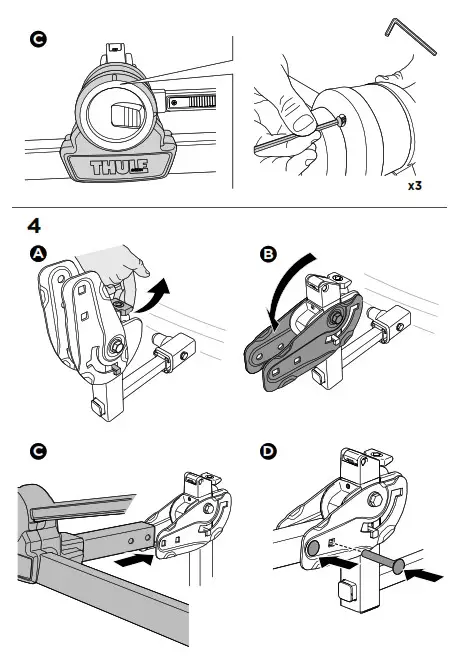 C

THULE

x3

4

A

B

C

D