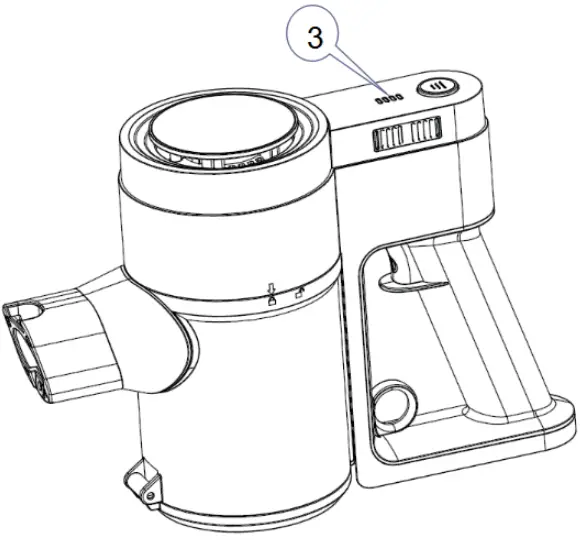 3