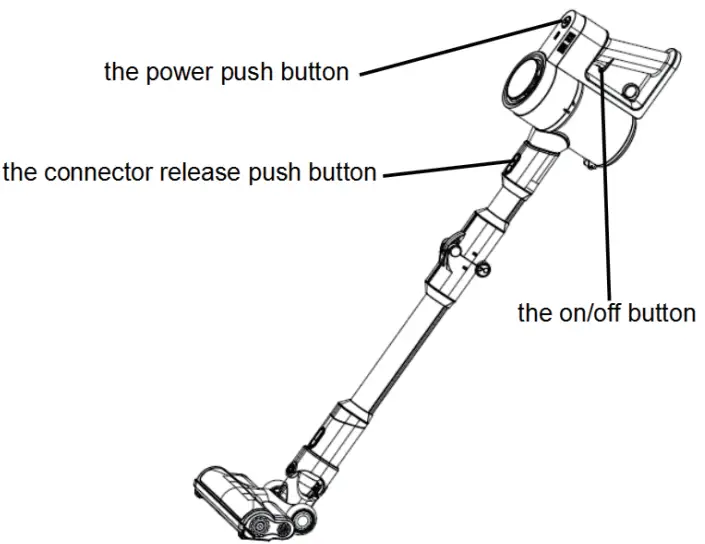 the power push button

the connector release push button

the on/off button