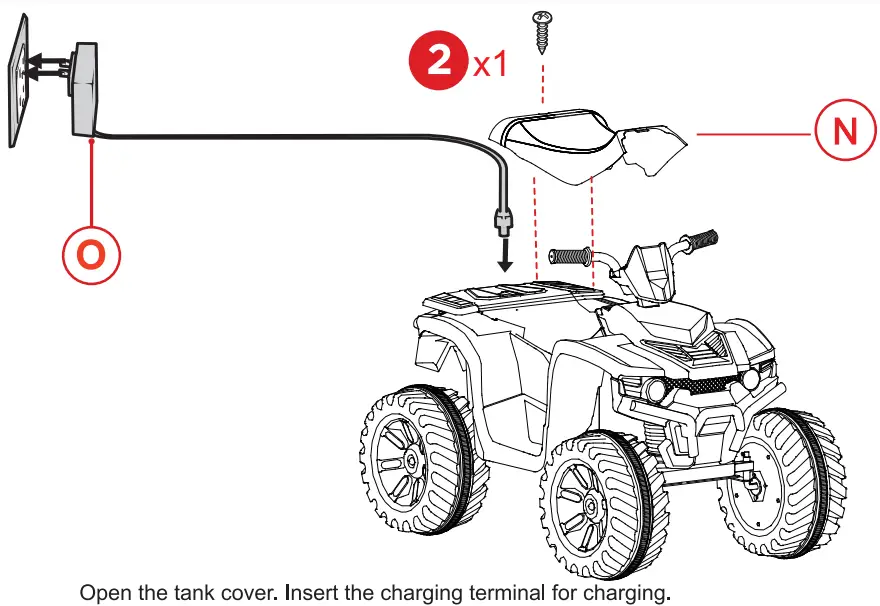 2 x1

N

O

Open the tank cover. Insert the charging terminal for charging.