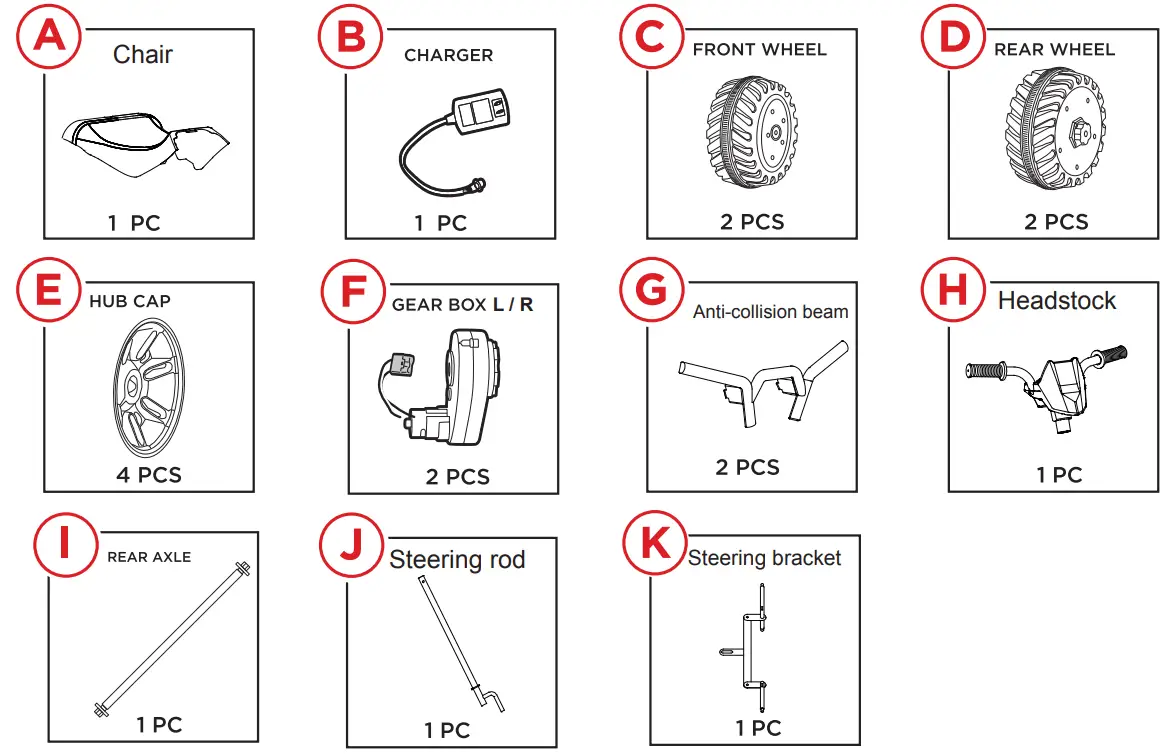 A Chair
1 PC

B CHARGER
1 PC

C FRONT WHEEL
2 PCS

D REAR WHEEL
2 PCS

E HUB CAP
4 PCS

F GEAR BOX L / R
2 PCS

G Anti-collision beam
2 PCS

H Headstock
1 PC

I REAR AXLE
1 PC

J Steering rod
1 PC

K Steering bracket
1 PC