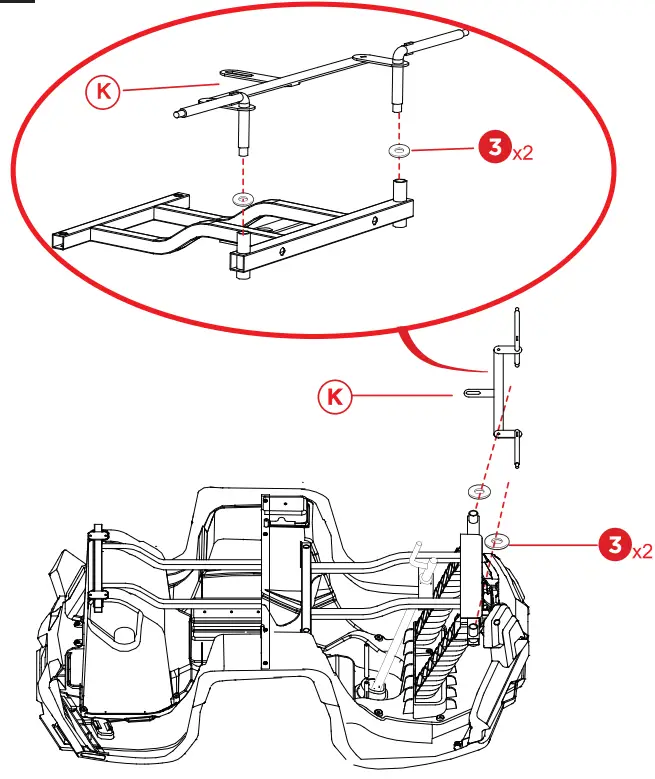 K

3 x2

K

3 x2