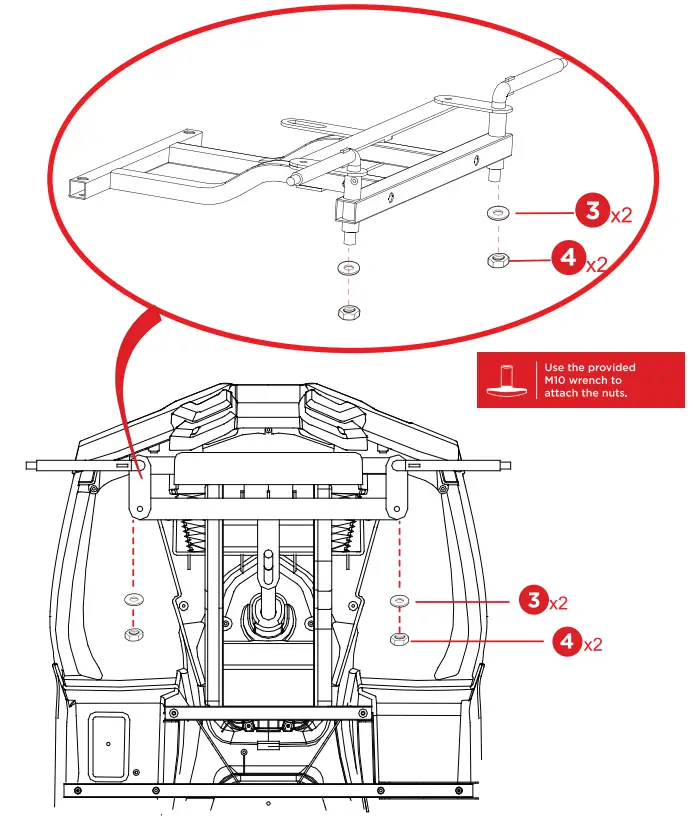 3 x2

4 x2

Use the provided M10 wrench to attach the nuts.

3 x2

4 x2