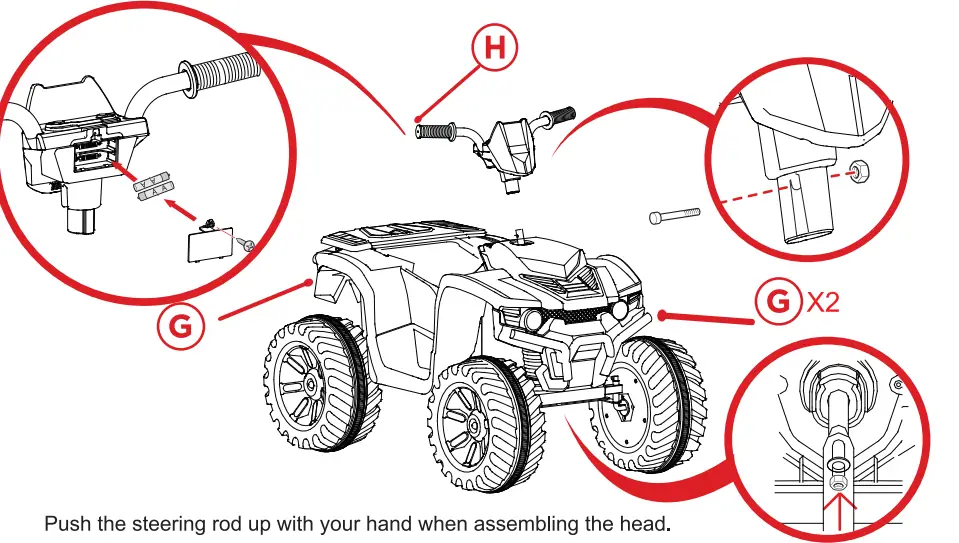 H

G

G X2

Push the steering rod up with your hand when assembling the head.