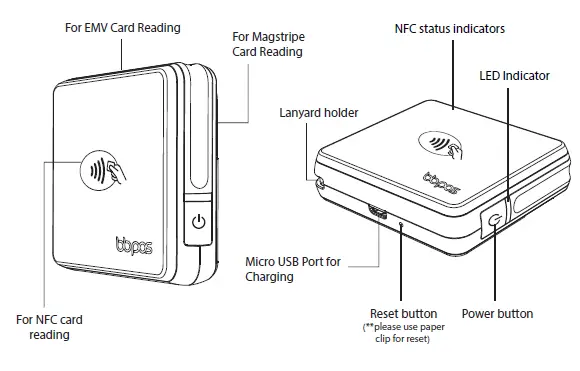 For EMV Card Reading

For Magstripe Card Reading

bbpos

For NFC card reading

NFC status indicators

LED Indicator

Lanyard holder

bbpos

Micro USB Port for Charging

Reset button
(**please use paper clip for reset)

Power button