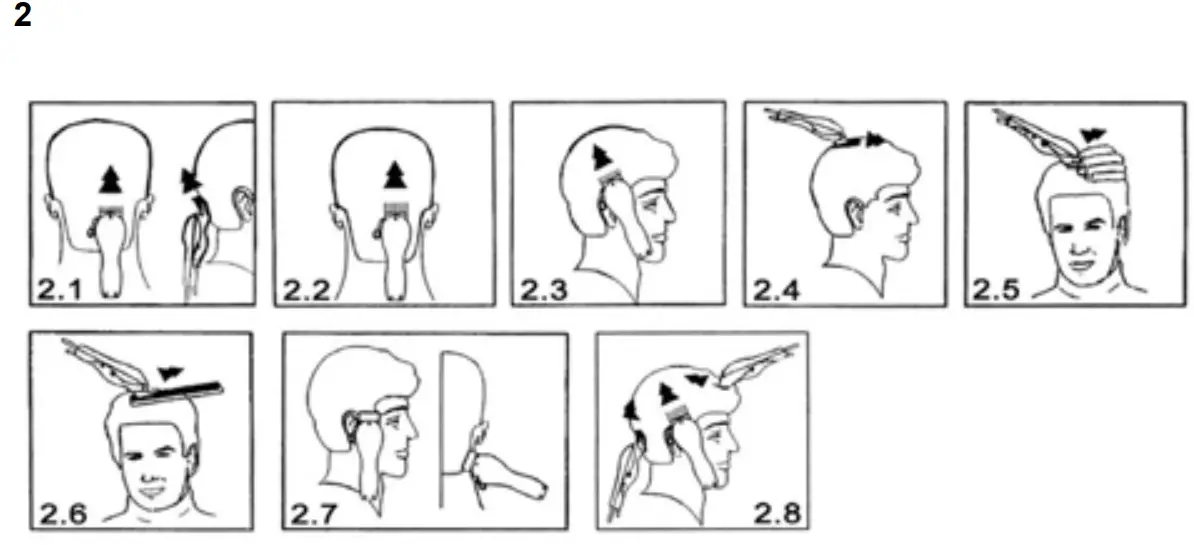 2

2.1

2.2

2.3

2.4

2.5

2.6

2.7

2.8