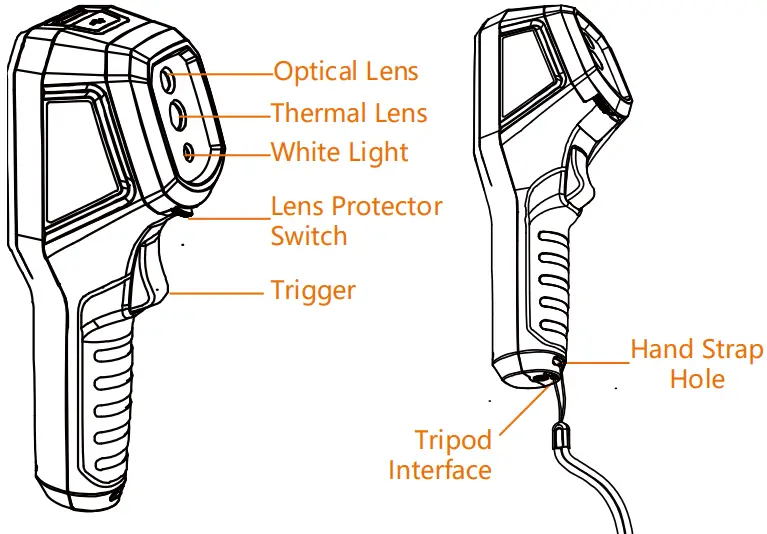 Optical Lens
Thermal Lens
White Light
Lens Protector Switch
Trigger
Hand Strap Hole
Tripod Interface