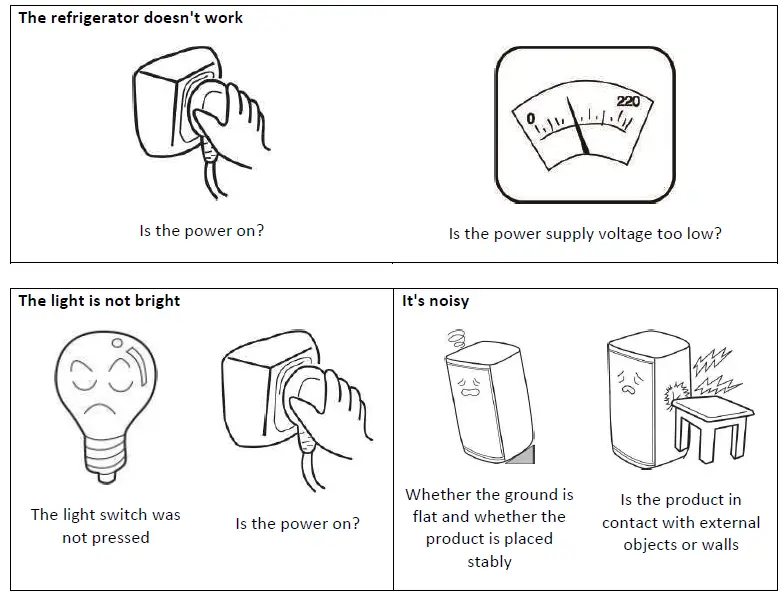 The refrigerator doesn't work

0 220

Is the power on?

Is the power supply voltage too low?

The light is not bright

The light switch was not pressed

Is the power on?

It's noisy

Whether the ground is flat and whether the product is placed stably

Is the product in contact with external objects or walls