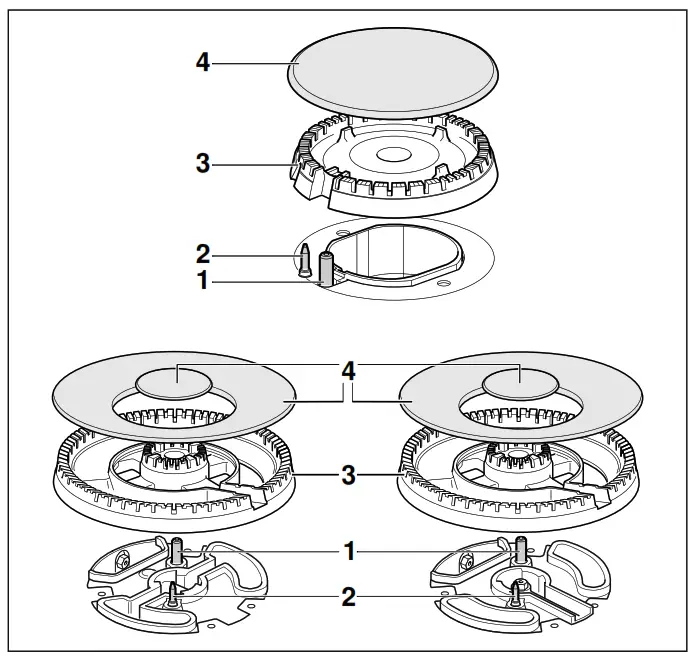 4
3
2
1
4
3
1
2