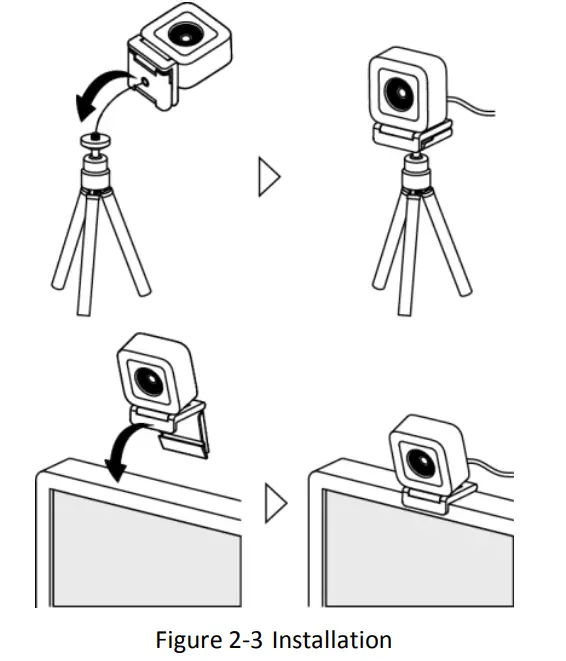 Figure 2-3 Installation