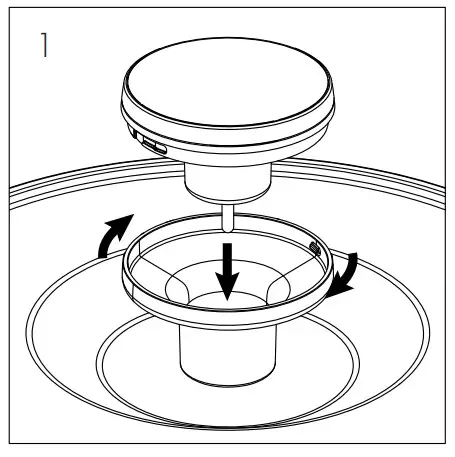 1