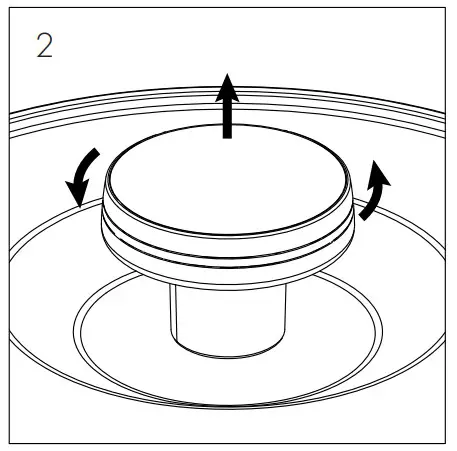 2