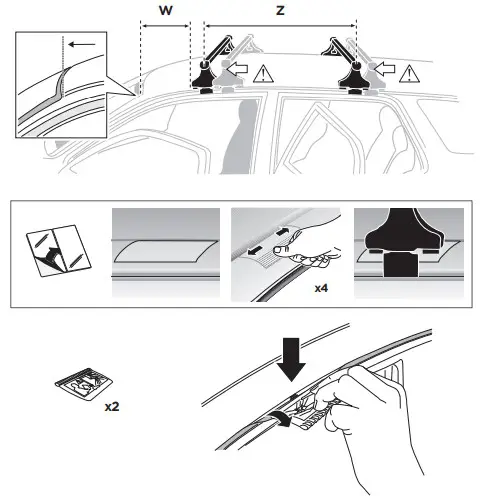 W

Z

x4

x2