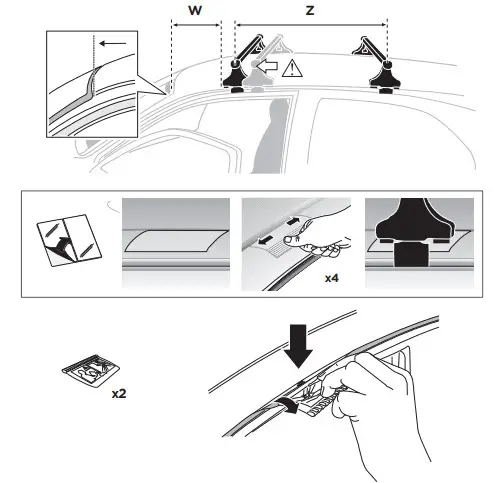 W
Z
x4
x2