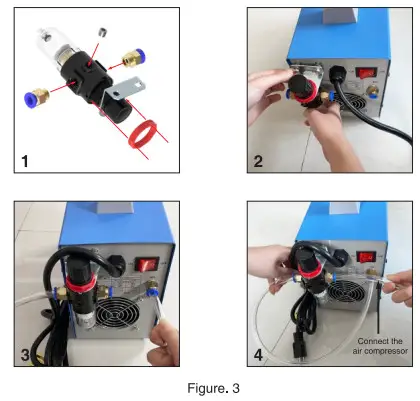 1

2

3

4

Connect the air compressor

Figure. 3