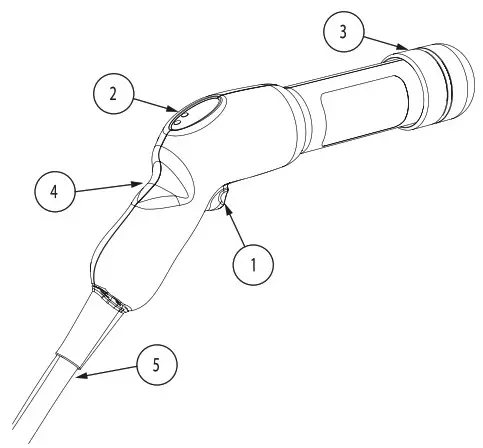 3

2

4

1

5