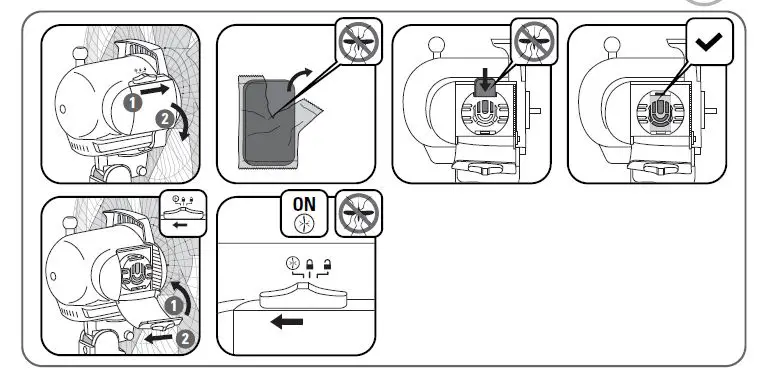 1
2
1
2
ON