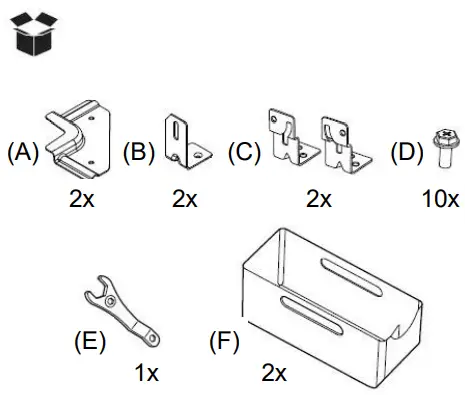 (A)
2x

(B)
2x

(C)
2x

(D)
10x

(E)
1x

(F)
2x