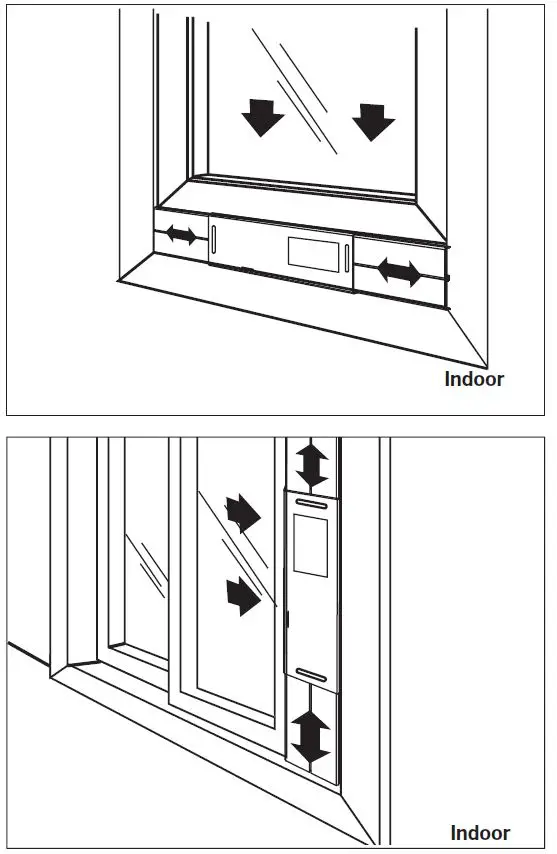 Indoor

Indoor